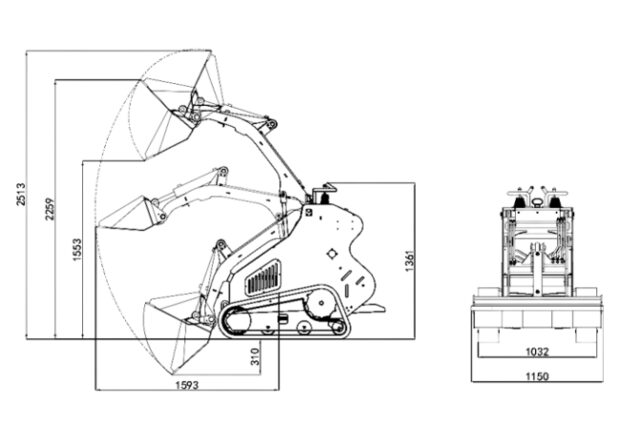 2513
2259
1553
1361
310
1593
1032
1150